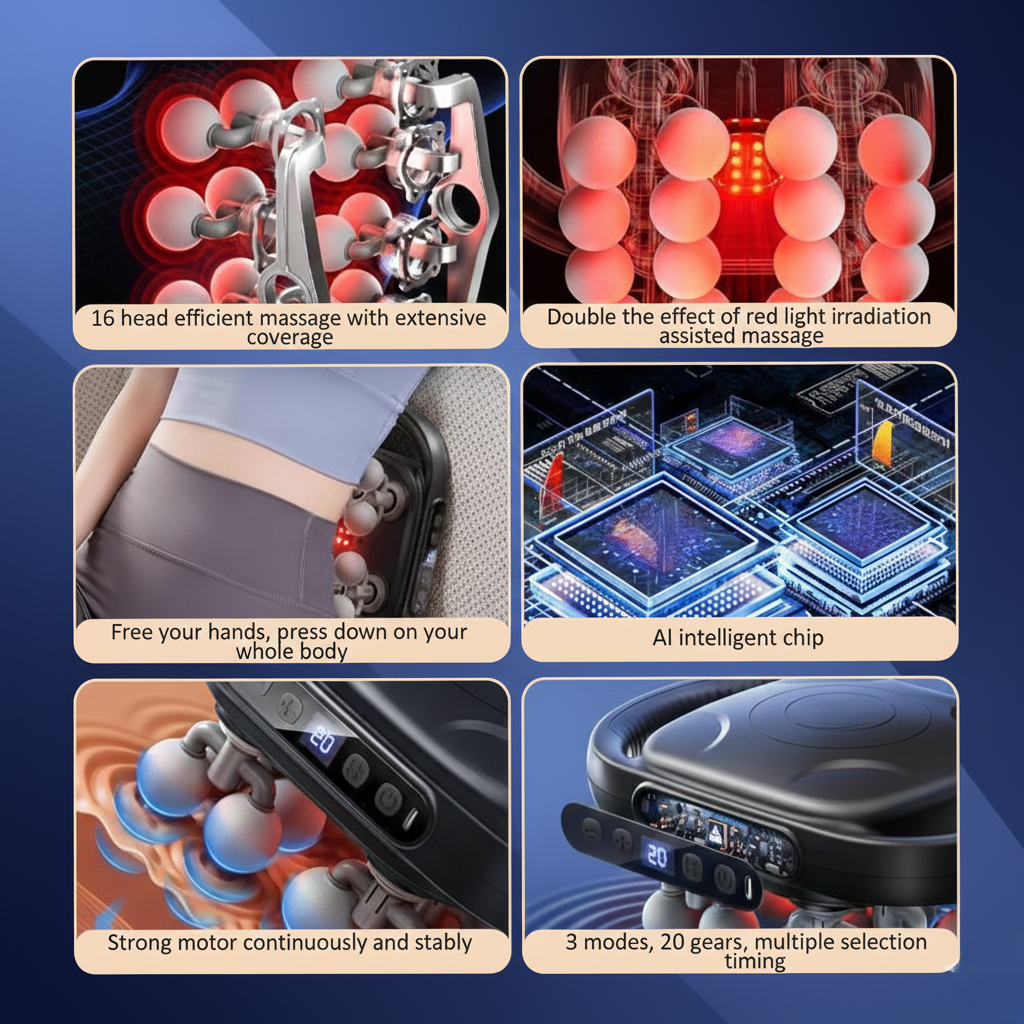 16 head efficient massage with extensive coverage

Double the effect of red light irradiation assisted massage

Free your hands, press down on your whole body

AI intelligent chip

20

Strong motor continuously and stably

20

3 modes, 20 gears, multiple selection timing