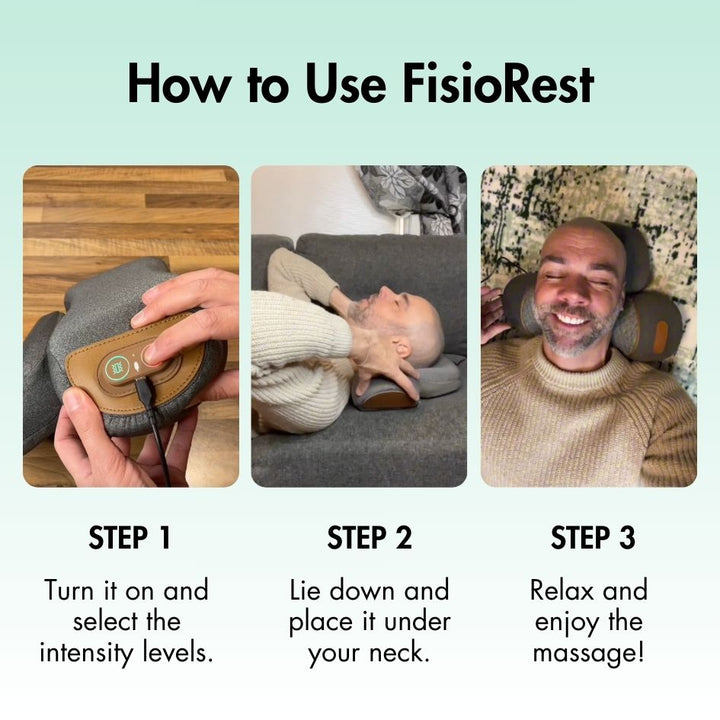 How to Use FisioRest

STEP 1

Turn it on and select the intensity levels.

STEP 2

Lie down and place it under your neck.

STEP 3

Relax and enjoy the massage!